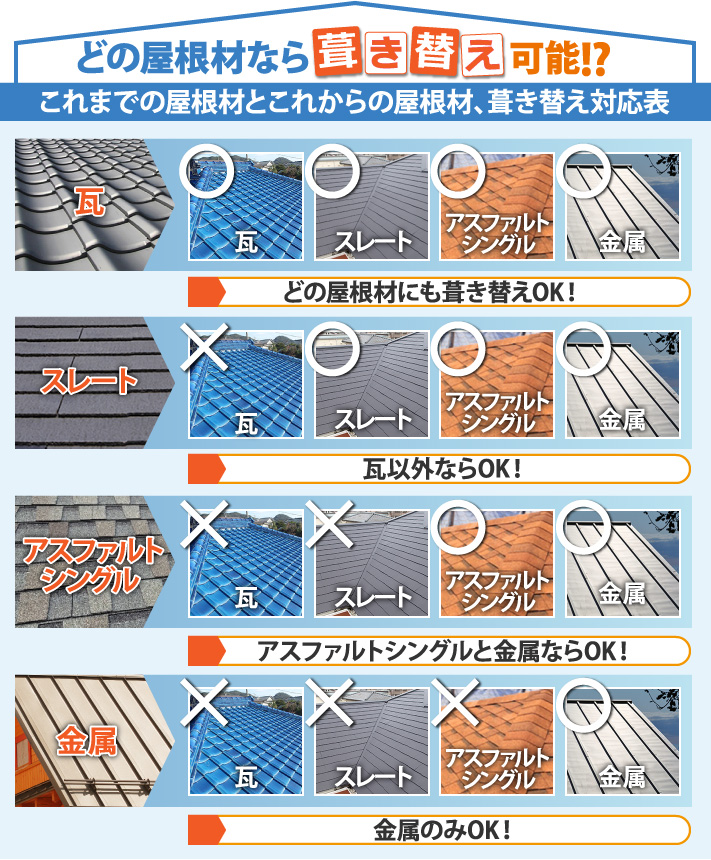 どの屋根材なら葺き替え可能!?

これまでの屋根材とこれからの屋根材、葺き替え対応表

瓦

瓦

スレート

アスファルトシングル

金属

どの屋根材にも葺き替えOK！

スレート

瓦

スレート

アスファルトシングル

金属

瓦以外ならOK！

アスファルトシングル

瓦

スレート

アスファルトシングル

金属

アスファルトシングルと金属ならOK！

金属

瓦

スレート

アスファルトシングル

金属

金属のみOK！